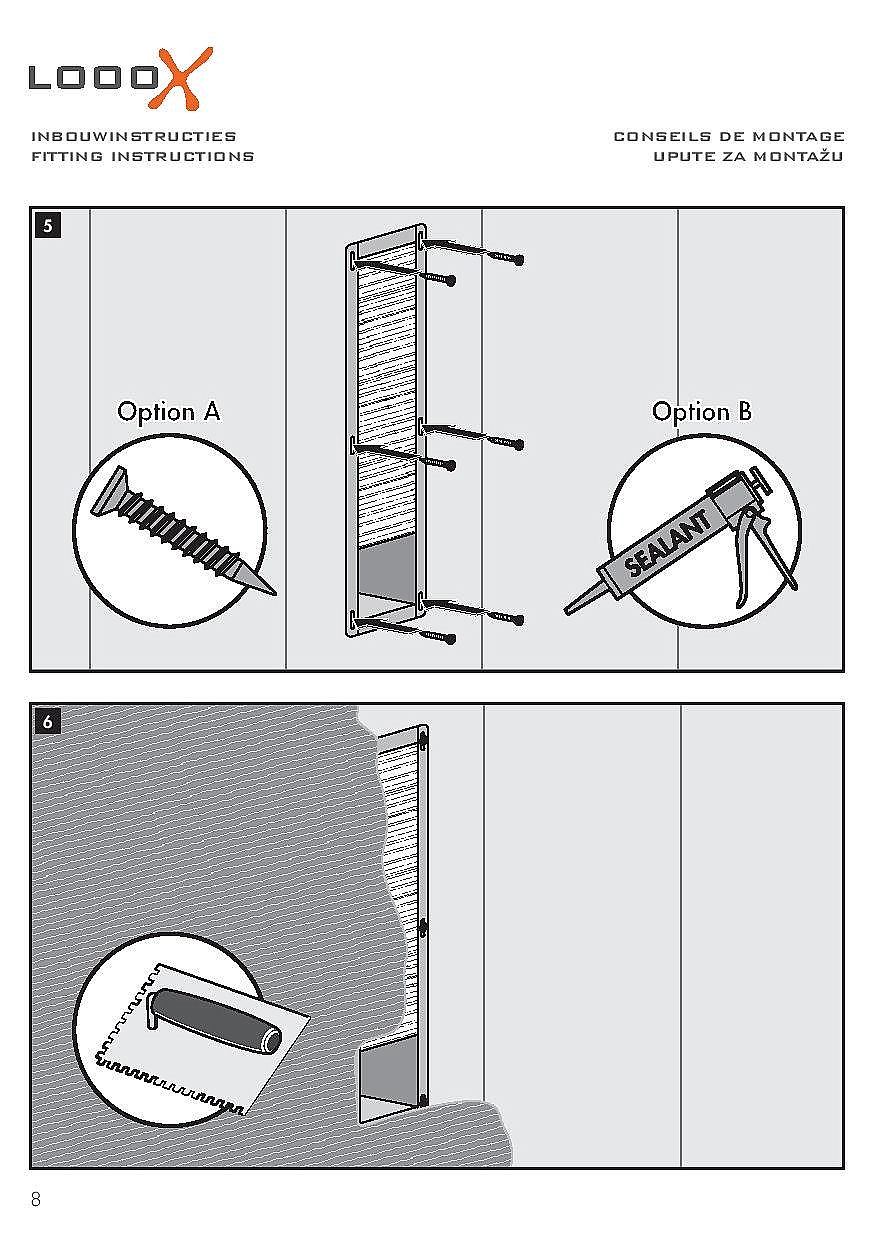 LOOOX

INBOUWINSTRUCTIES
FITTING INSTRUCTIONS

CONSEILS DE MONTAGE
UPUTE ZA MONTAŽU

5

Option A

Option B

SEALANT

6

8